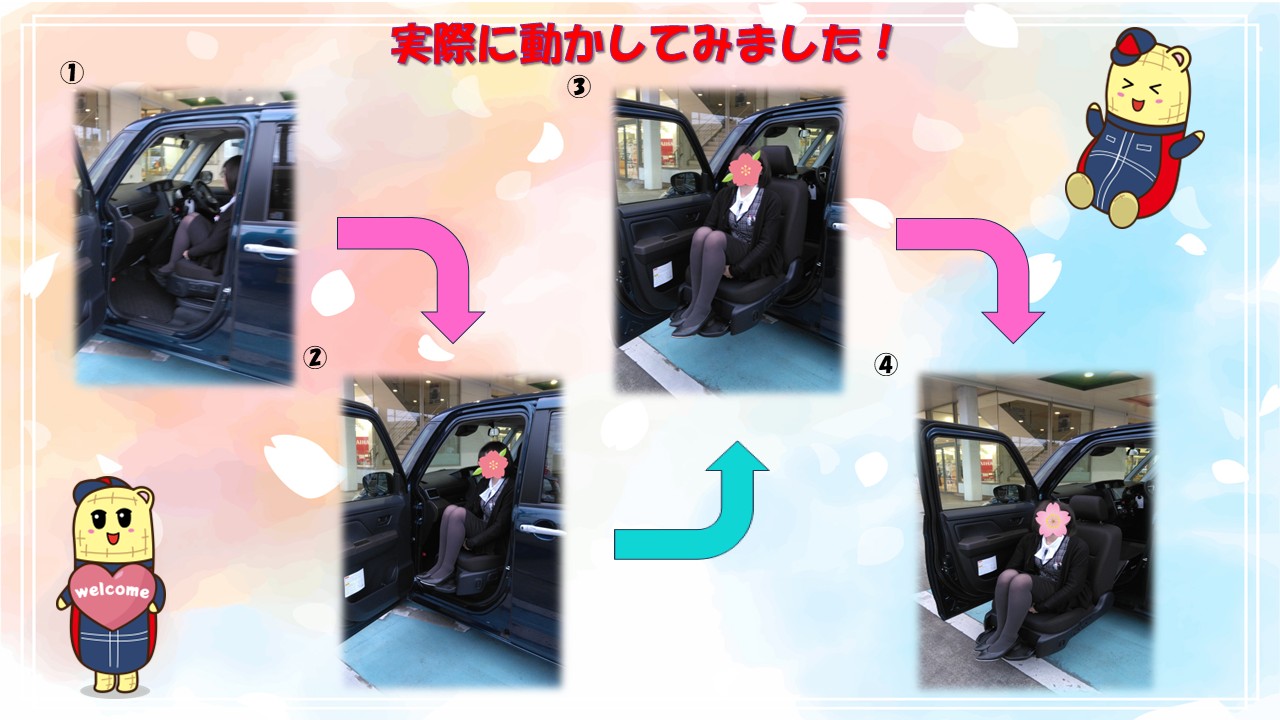 実際に動かしてみました！

①

②

③

④

welcome